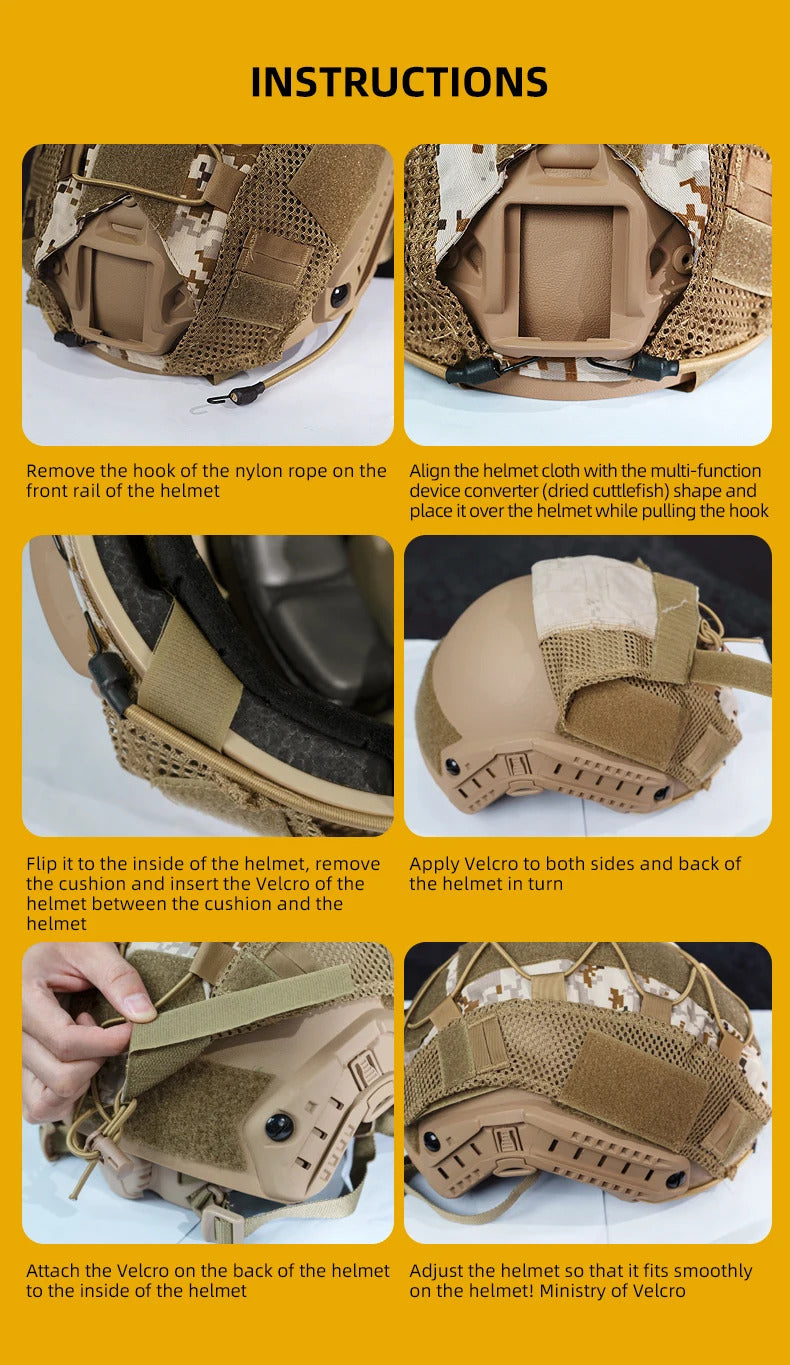 INSTRUCTIONS

Remove the hook of the nylon rope on the front rail of the helmet

Align the helmet cloth with the multi-function device converter (dried cuttlefish) shape and place it over the helmet while pulling the hook

Flip it to the inside of the helmet, remove the cushion and insert the Velcro of the helmet between the cushion and the helmet

Apply Velcro to both sides and back of the helmet in turn

Attach the Velcro on the back of the helmet to the inside of the helmet

Adjust the helmet so that it fits smoothly on the helmet! Ministry of Velcro